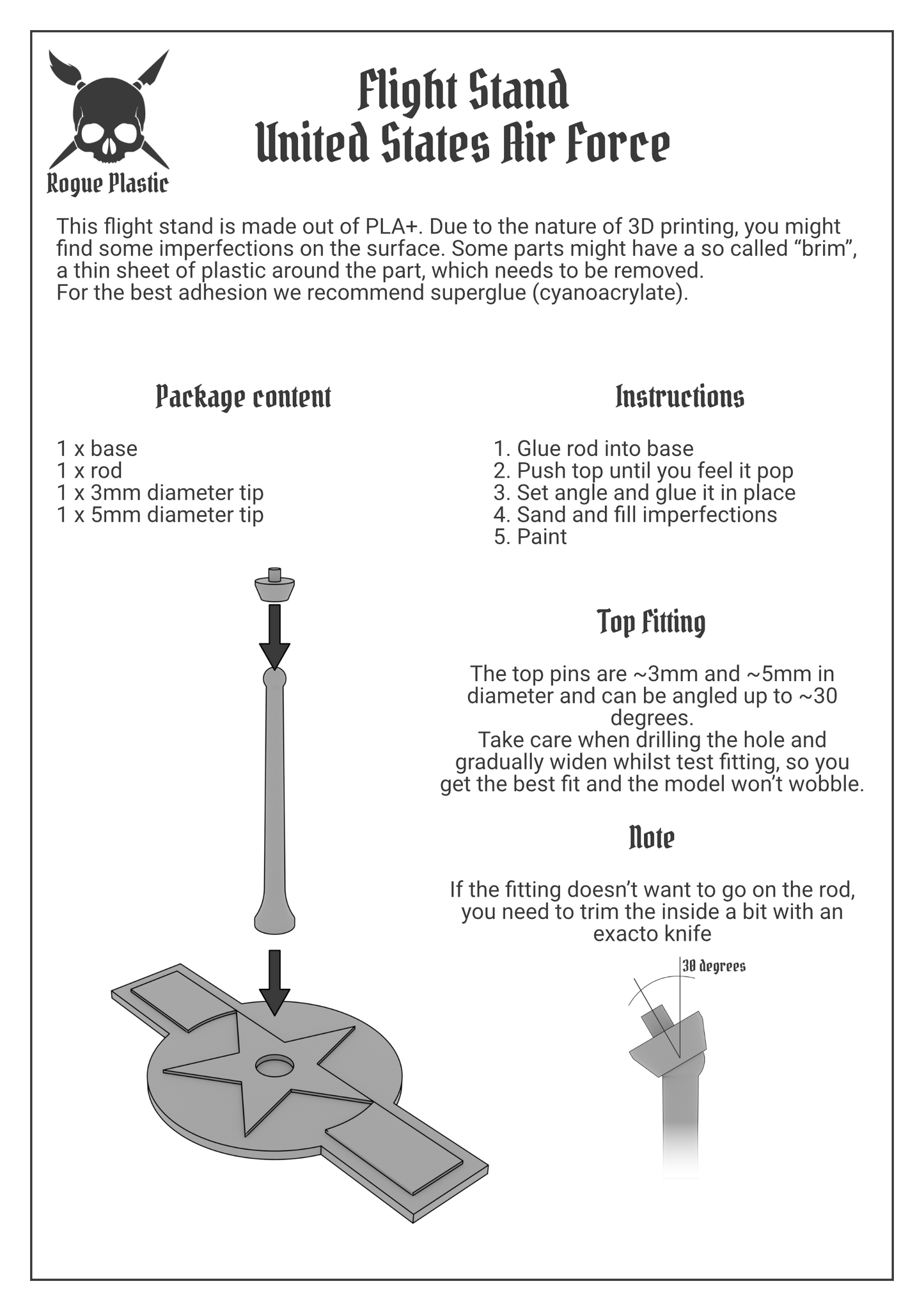 Rogue Plastic

Flight Stand
United States Air Force

This flight stand is made out of PLA+. Due to the nature of 3D printing, you might find some imperfections on the surface. Some parts might have a so called “brim”, a thin sheet of plastic around the part, which needs to be removed.
For the best adhesion we recommend superglue (cyanoacrylate).

Package content

1 x base
1 x rod
1 x 3mm diameter tip
1 x 5mm diameter tip

Instructions

1. Glue rod into base
2. Push top until you feel it pop
3. Set angle and glue it in place
4. Sand and fill imperfections
5. Paint

Top Fitting

The top pins are ~3mm and ~5mm in diameter and can be angled up to ~30 degrees.
Take care when drilling the hole and gradually widen whilst test fitting, so you get the best fit and the model won’t wobble.

Note

If the fitting doesn’t want to go on the rod, you need to trim the inside a bit with an exacto knife

30 degrees