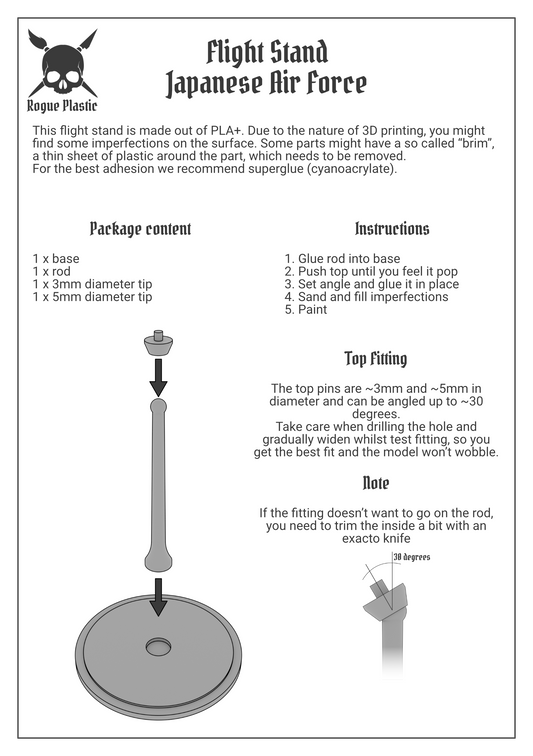 Rogue Plastic

Flight Stand
Japanese Air Force

This flight stand is made out of PLA+. Due to the nature of 3D printing, you might find some imperfections on the surface. Some parts might have a so called "brim", a thin sheet of plastic around the part, which needs to be removed.
For the best adhesion we recommend superglue (cyanoacrylate).

Package content

1 x base
1 x rod
1 x 3mm diameter tip
1 x 5mm diameter tip

Instructions

1. Glue rod into base
2. Push top until you feel it pop
3. Set angle and glue it in place
4. Sand and fill imperfections
5. Paint

Top Fitting

The top pins are ~3mm and ~5mm in diameter and can be angled up to ~30 degrees.
Take care when drilling the hole and gradually widen whilst test fitting, so you get the best fit and the model won't wobble.

Note

If the fitting doesn't want to go on the rod, you need to trim the inside a bit with an exacto knife

30 degrees