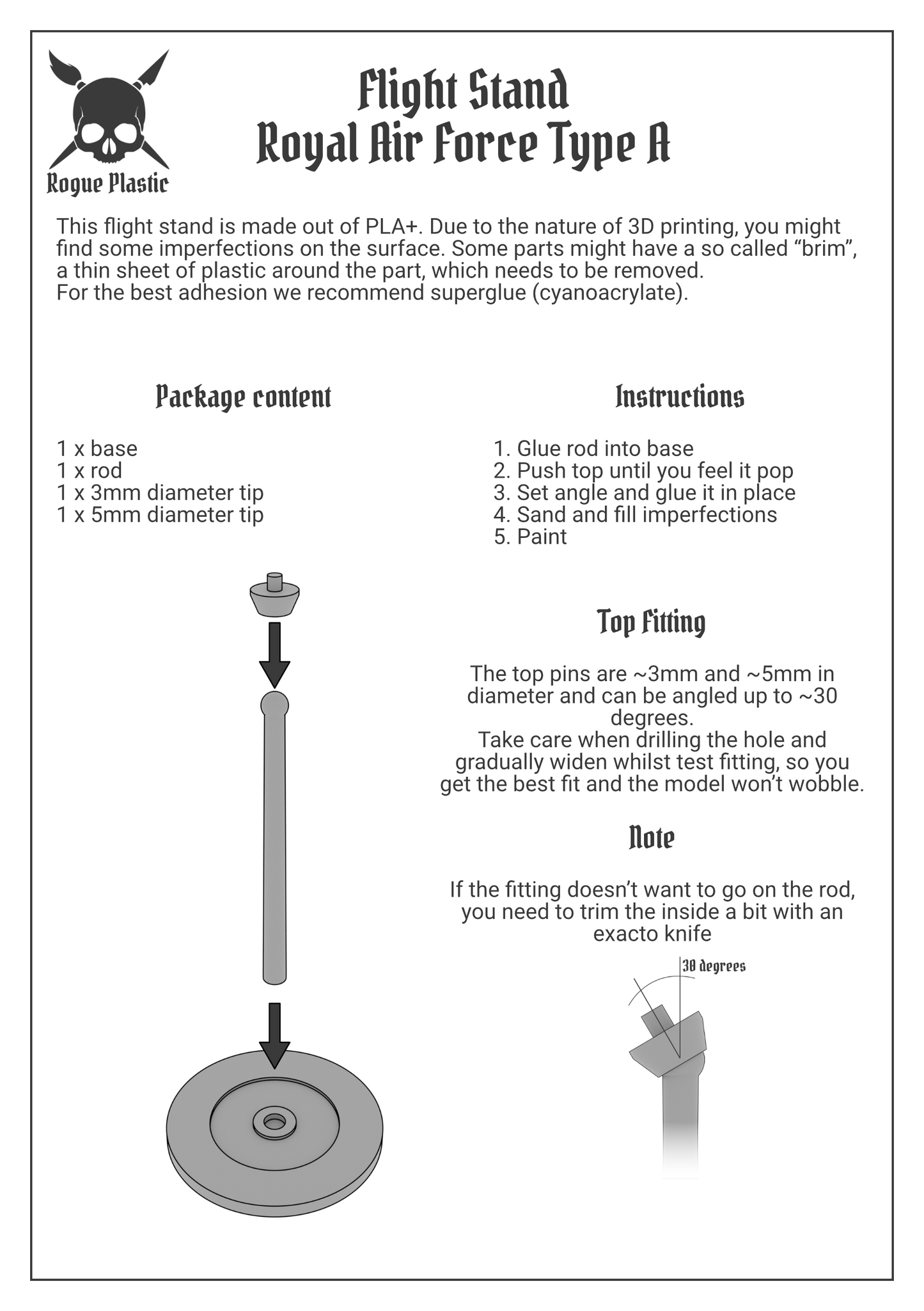 Rogue Plastic

Flight Stand
Royal Air Force Type A

This flight stand is made out of PLA+. Due to the nature of 3D printing, you might find some imperfections on the surface. Some parts might have a so called “brim”, a thin sheet of plastic around the part, which needs to be removed.
For the best adhesion we recommend superglue (cyanoacrylate).

Package content

1 x base
1 x rod
1 x 3mm diameter tip
1 x 5mm diameter tip

Instructions

1. Glue rod into base
2. Push top until you feel it pop
3. Set angle and glue it in place
4. Sand and fill imperfections
5. Paint

Top Fitting

The top pins are ~3mm and ~5mm in diameter and can be angled up to ~30 degrees.
Take care when drilling the hole and gradually widen whilst test fitting, so you get the best fit and the model won’t wobble.

Note

If the fitting doesn’t want to go on the rod, you need to trim the inside a bit with an exacto knife

30 degrees