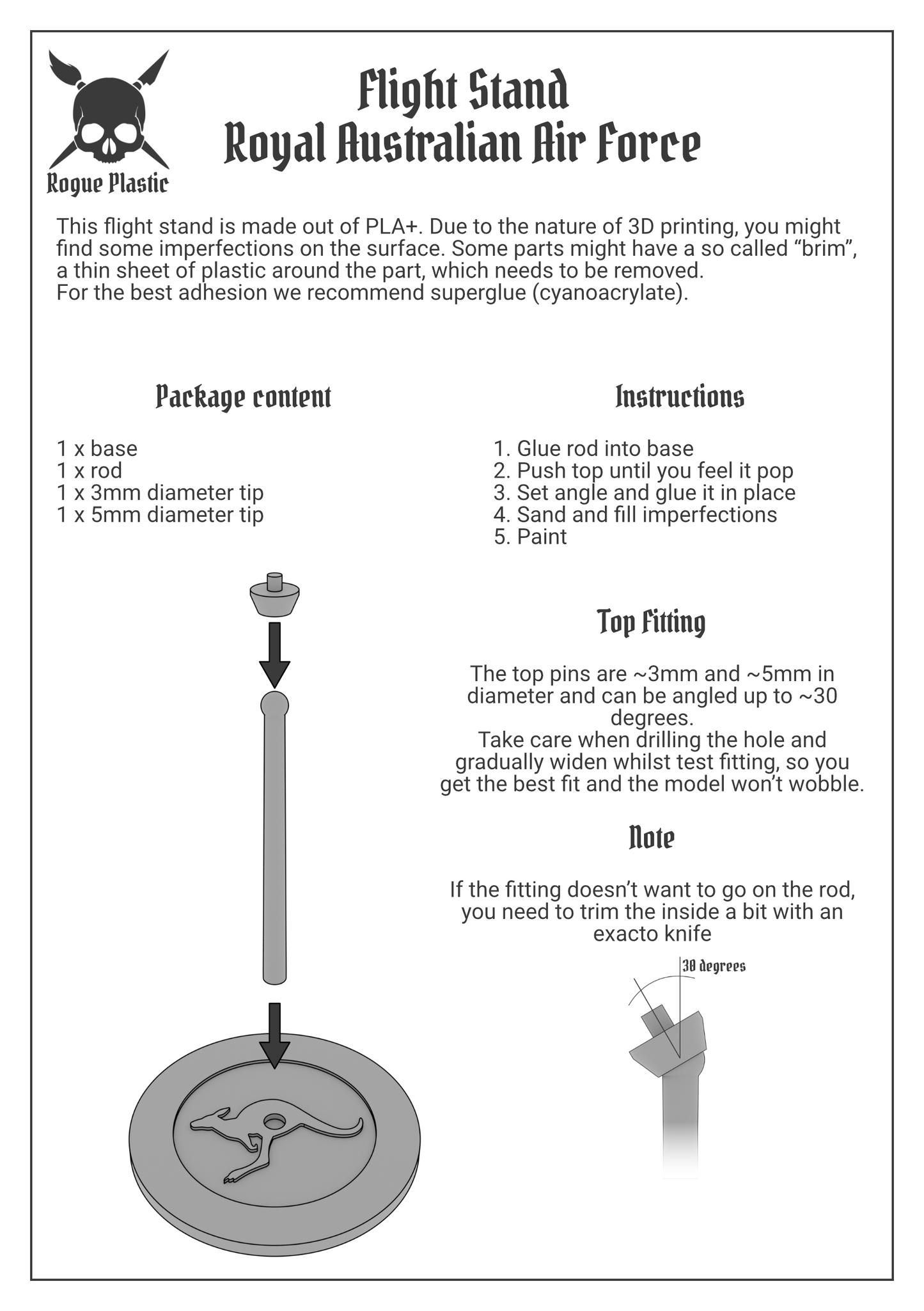 Rogue Plastic

Flight Stand
Royal Australian Air Force

This flight stand is made out of PLA+. Due to the nature of 3D printing, you might find some imperfections on the surface. Some parts might have a so called “brim”, a thin sheet of plastic around the part, which needs to be removed.
For the best adhesion we recommend superglue (cyanoacrylate).

Package content

1 x base
1 x rod
1 x 3mm diameter tip
1 x 5mm diameter tip

Instructions

1. Glue rod into base
2. Push top until you feel it pop
3. Set angle and glue it in place
4. Sand and fill imperfections
5. Paint

Top Fitting

The top pins are ~3mm and ~5mm in diameter and can be angled up to ~30 degrees.
Take care when drilling the hole and gradually widen whilst test fitting, so you get the best fit and the model won’t wobble.

Note

If the fitting doesn’t want to go on the rod, you need to trim the inside a bit with an exacto knife

30 degrees