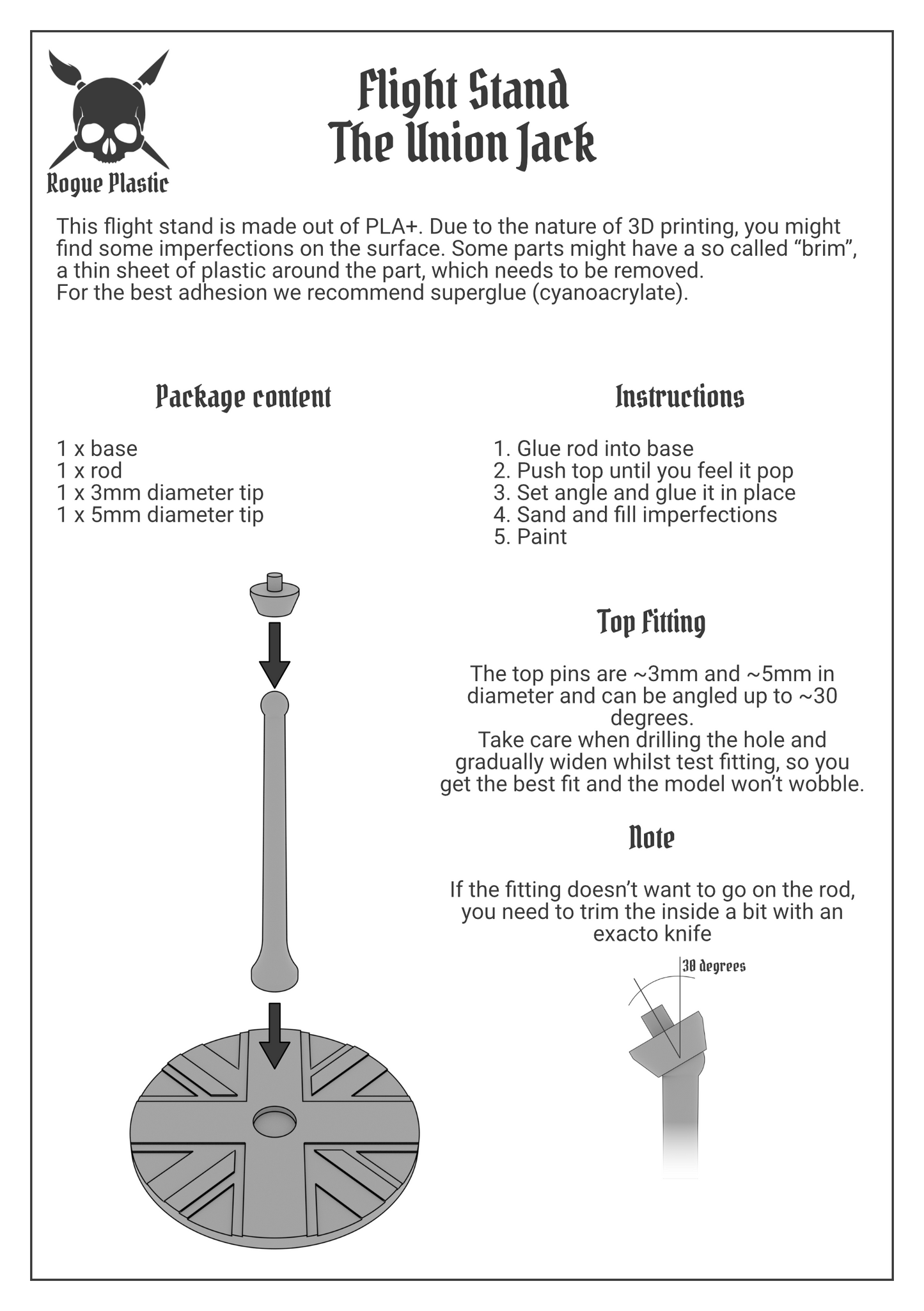 Rogue Plastic

Flight Stand
The Union Jack

This flight stand is made out of PLA+. Due to the nature of 3D printing, you might find some imperfections on the surface. Some parts might have a so called “brim”, a thin sheet of plastic around the part, which needs to be removed.
For the best adhesion we recommend superglue (cyanoacrylate).

Package content

1 x base
1 x rod
1 x 3mm diameter tip
1 x 5mm diameter tip

Instructions

1. Glue rod into base
2. Push top until you feel it pop
3. Set angle and glue it in place
4. Sand and fill imperfections
5. Paint

Top Fitting

The top pins are ~3mm and ~5mm in diameter and can be angled up to ~30 degrees.
Take care when drilling the hole and gradually widen whilst test fitting, so you get the best fit and the model won’t wobble.

Note

If the fitting doesn’t want to go on the rod, you need to trim the inside a bit with an exacto knife

30 degrees