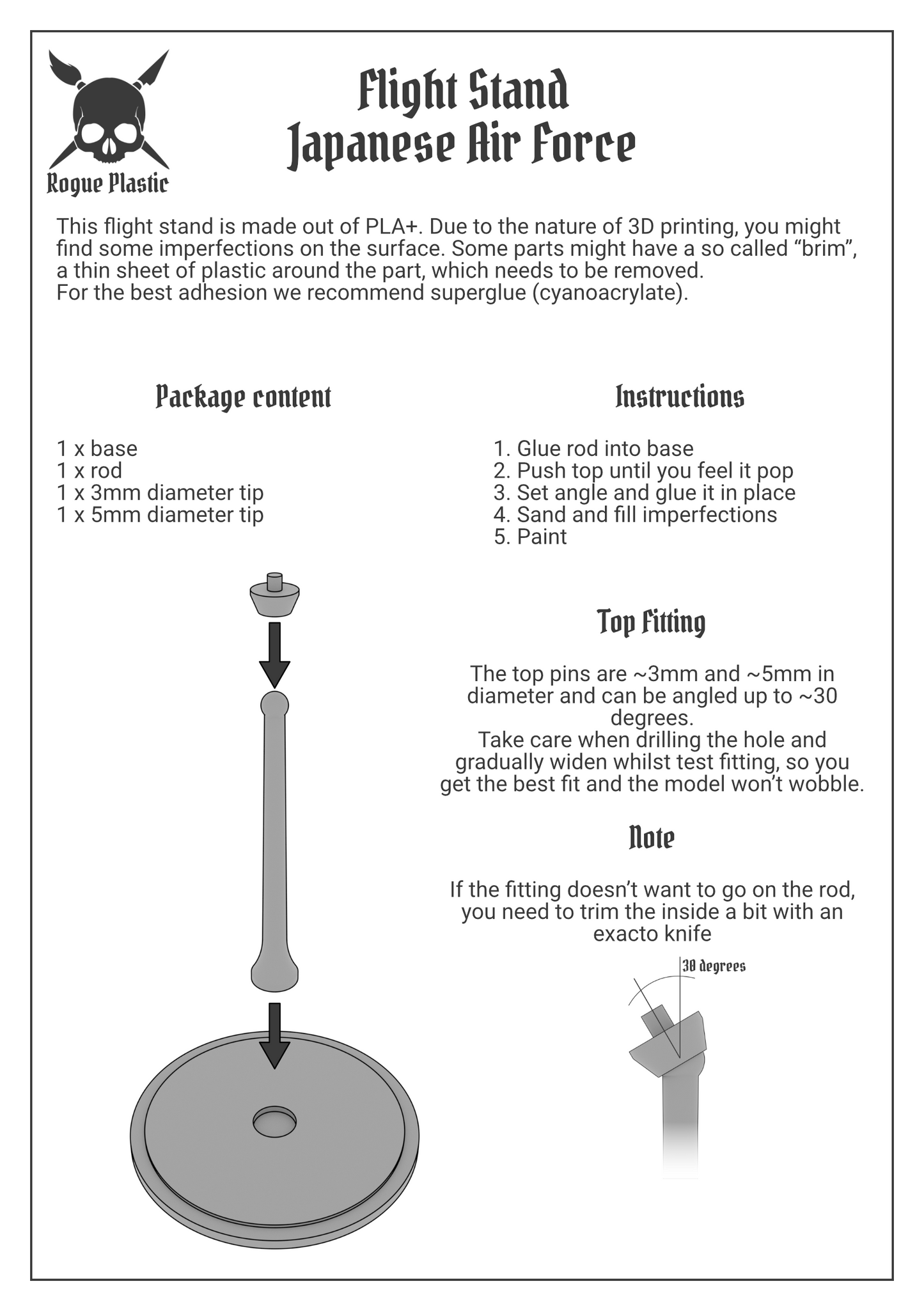 Rogue Plastic

Flight Stand
Japanese Air Force

This flight stand is made out of PLA+. Due to the nature of 3D printing, you might find some imperfections on the surface. Some parts might have a so called “brim”, a thin sheet of plastic around the part, which needs to be removed.
For the best adhesion we recommend superglue (cyanoacrylate).

Package content

1 x base
1 x rod
1 x 3mm diameter tip
1 x 5mm diameter tip

Instructions

1. Glue rod into base
2. Push top until you feel it pop
3. Set angle and glue it in place
4. Sand and fill imperfections
5. Paint

Top Fitting

The top pins are ~3mm and ~5mm in diameter and can be angled up to ~30 degrees.
Take care when drilling the hole and gradually widen whilst test fitting, so you get the best fit and the model won’t wobble.

Note

If the fitting doesn’t want to go on the rod, you need to trim the inside a bit with an exacto knife

30 degrees