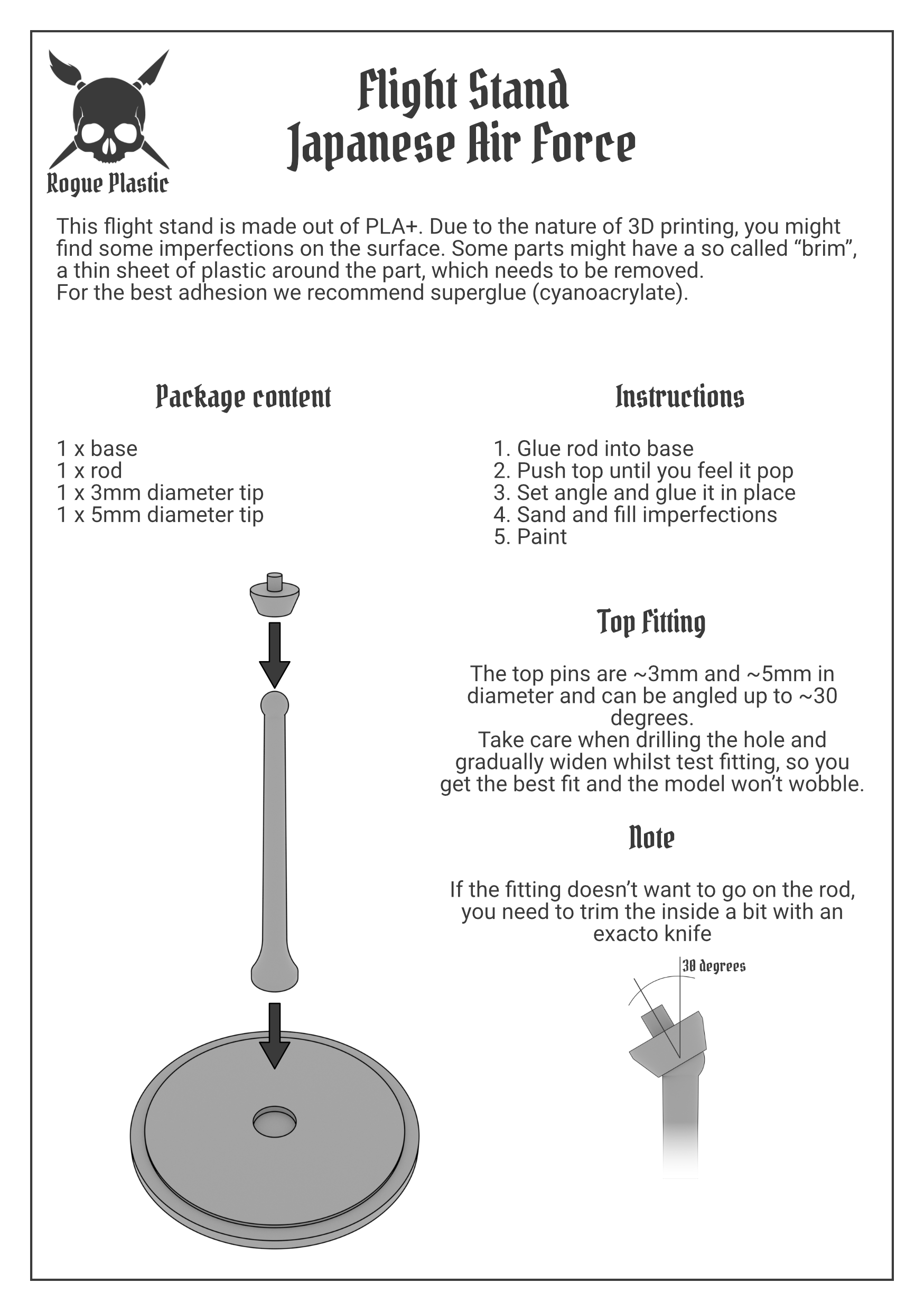 Rogue Plastic

Flight Stand
Japanese Air Force

This flight stand is made out of PLA+. Due to the nature of 3D printing, you might find some imperfections on the surface. Some parts might have a so called “brim”, a thin sheet of plastic around the part, which needs to be removed.
For the best adhesion we recommend superglue (cyanoacrylate).

Package content

1 x base
1 x rod
1 x 3mm diameter tip
1 x 5mm diameter tip

Instructions

1. Glue rod into base
2. Push top until you feel it pop
3. Set angle and glue it in place
4. Sand and fill imperfections
5. Paint

Top Fitting

The top pins are ~3mm and ~5mm in diameter and can be angled up to ~30 degrees.
Take care when drilling the hole and gradually widen whilst test fitting, so you get the best fit and the model won’t wobble.

Note

If the fitting doesn’t want to go on the rod, you need to trim the inside a bit with an exacto knife

30 degrees