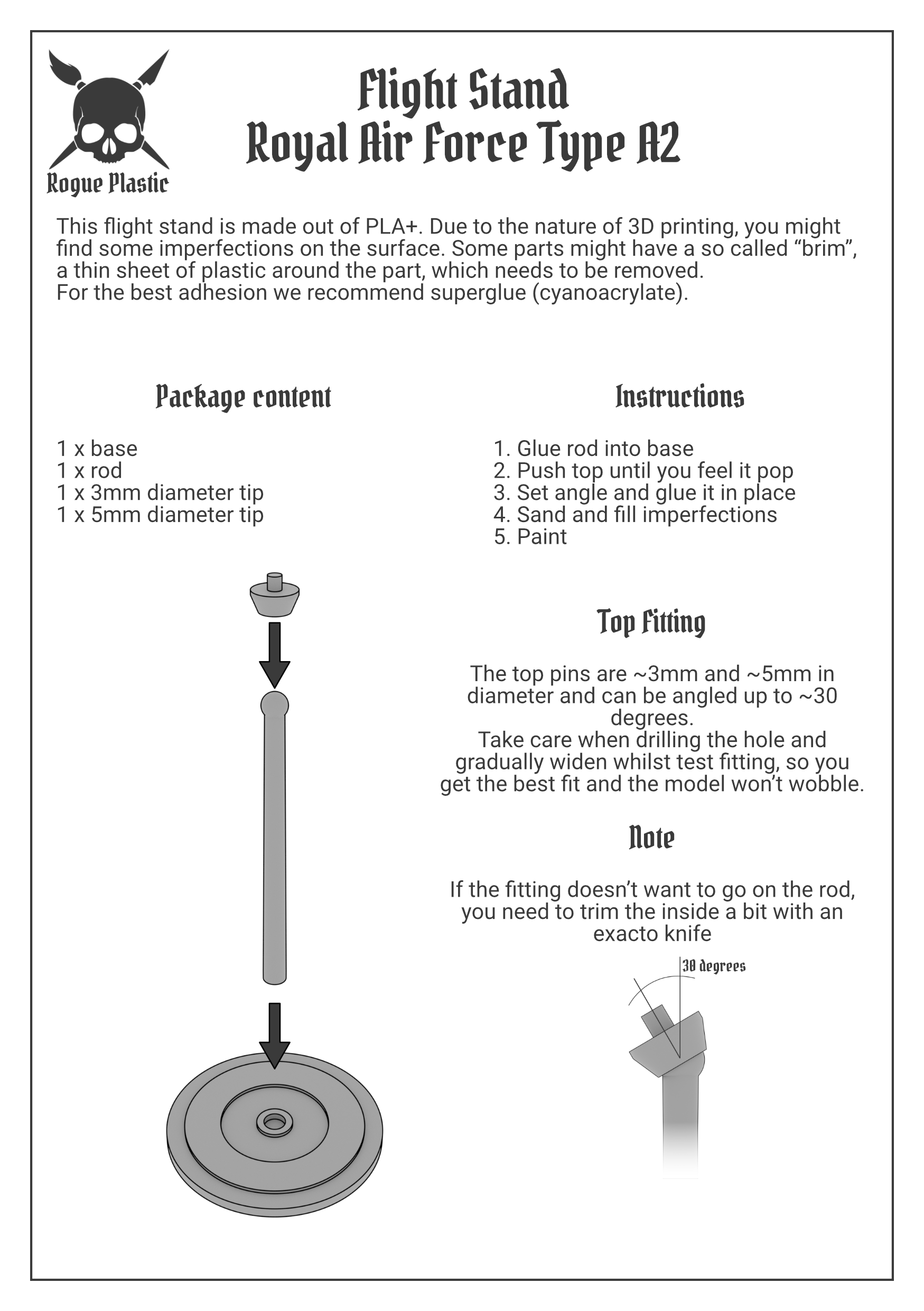 Rogue Plastic

Flight Stand
Royal Air Force Type A2

This flight stand is made out of PLA+. Due to the nature of 3D printing, you might find some imperfections on the surface. Some parts might have a so called “brim”, a thin sheet of plastic around the part, which needs to be removed.
For the best adhesion we recommend superglue (cyanoacrylate).

Package content

1 x base
1 x rod
1 x 3mm diameter tip
1 x 5mm diameter tip

Instructions

1. Glue rod into base
2. Push top until you feel it pop
3. Set angle and glue it in place
4. Sand and fill imperfections
5. Paint

Top Fitting

The top pins are ~3mm and ~5mm in diameter and can be angled up to ~30 degrees.
Take care when drilling the hole and gradually widen whilst test fitting, so you get the best fit and the model won’t wobble.

Note

If the fitting doesn’t want to go on the rod, you need to trim the inside a bit with an exacto knife

30 degrees