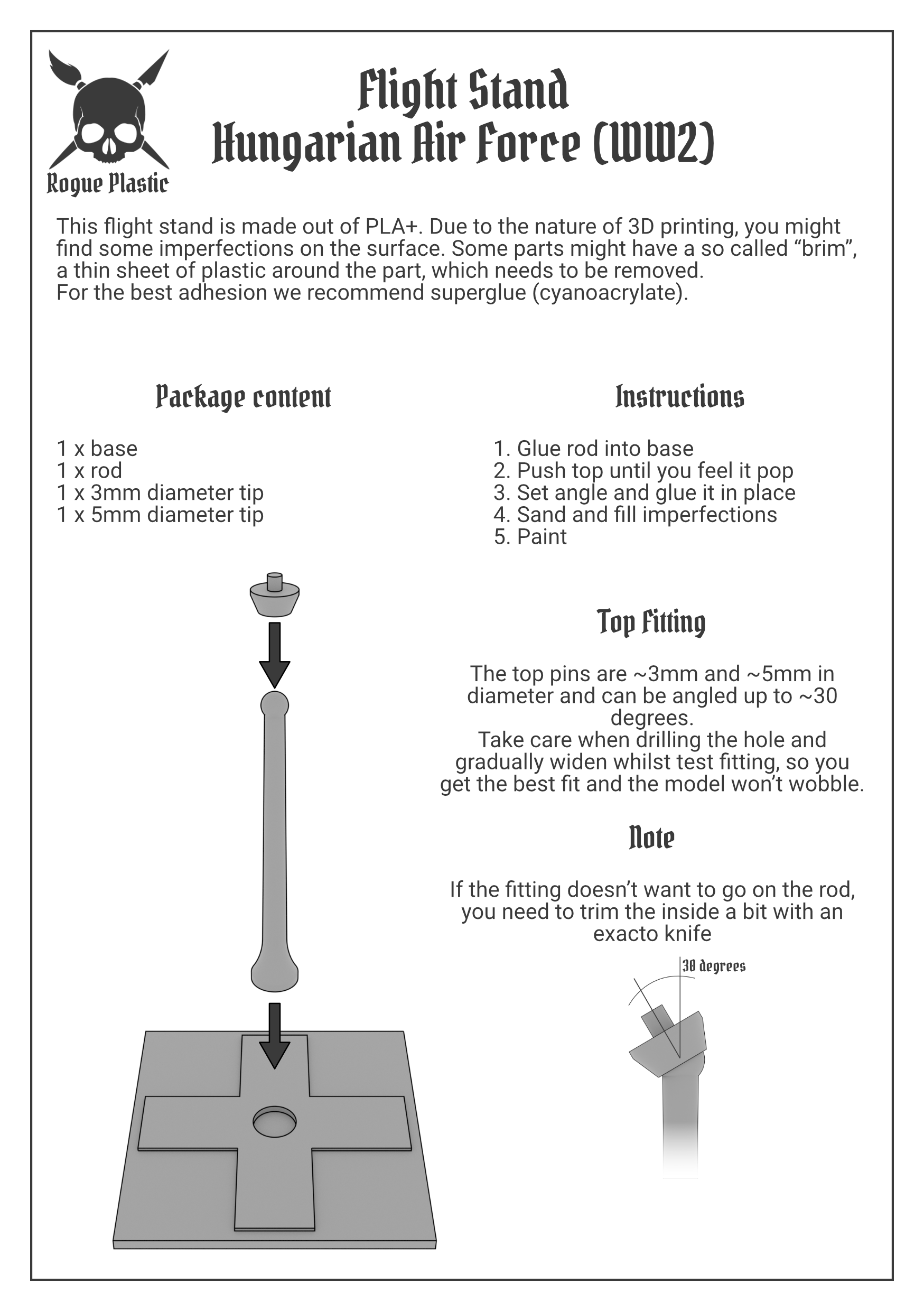 Rogue Plastic

Flight Stand
Hungarian Air Force (WW2)

This flight stand is made out of PLA+. Due to the nature of 3D printing, you might find some imperfections on the surface. Some parts might have a so called “brim”, a thin sheet of plastic around the part, which needs to be removed.
For the best adhesion we recommend superglue (cyanoacrylate).

Package content

1 x base
1 x rod
1 x 3mm diameter tip
1 x 5mm diameter tip

Instructions

1. Glue rod into base
2. Push top until you feel it pop
3. Set angle and glue it in place
4. Sand and fill imperfections
5. Paint

Top Fitting

The top pins are ~3mm and ~5mm in diameter and can be angled up to ~30 degrees.
Take care when drilling the hole and gradually widen whilst test fitting, so you get the best fit and the model won’t wobble.

Note

If the fitting doesn’t want to go on the rod, you need to trim the inside a bit with an exacto knife

30 degrees