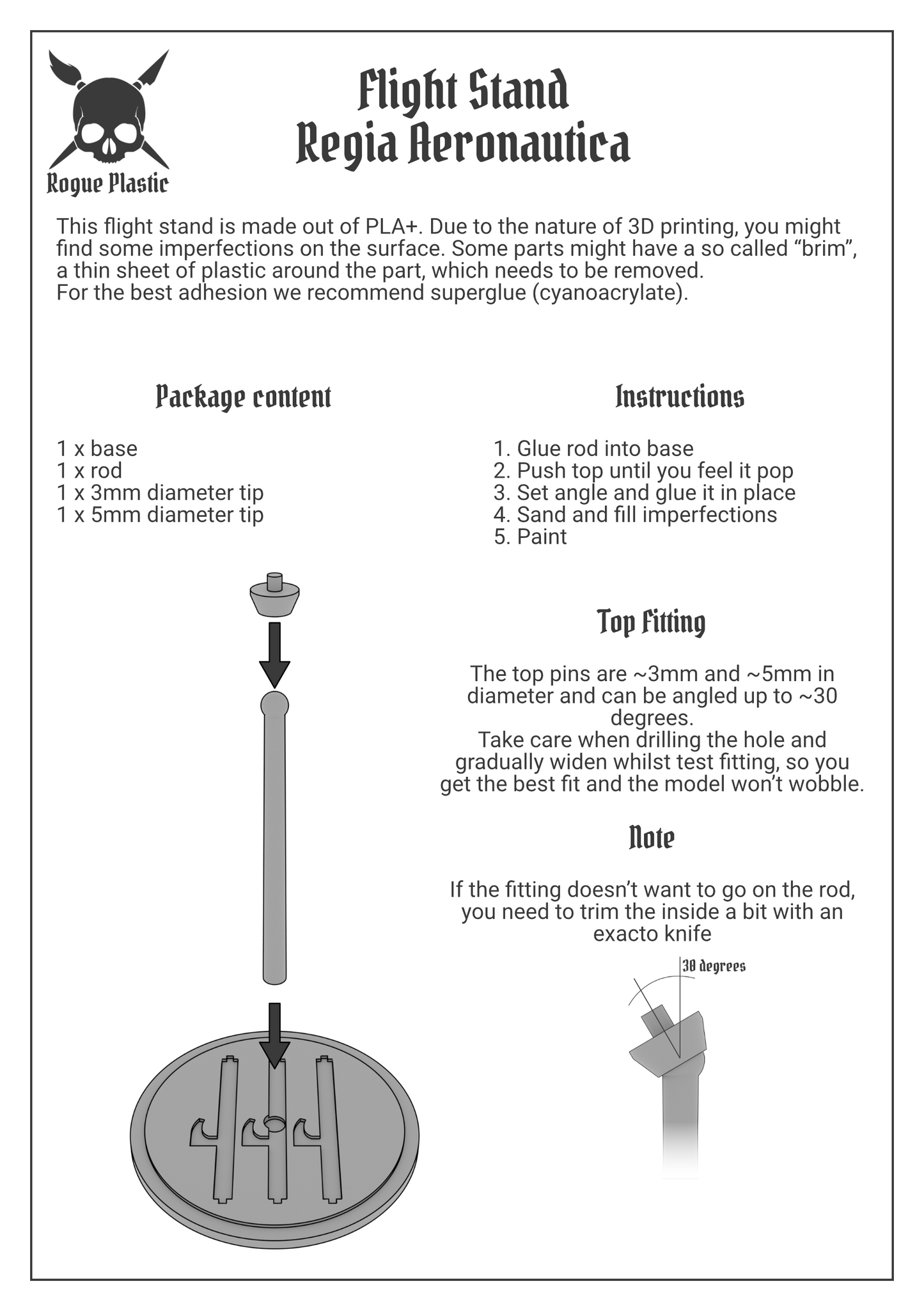 Rogue Plastic

Flight Stand
Regia Aeronautica

This flight stand is made out of PLA+. Due to the nature of 3D printing, you might find some imperfections on the surface. Some parts might have a so called “brim”, a thin sheet of plastic around the part, which needs to be removed.
For the best adhesion we recommend superglue (cyanoacrylate).

Package content

1 x base
1 x rod
1 x 3mm diameter tip
1 x 5mm diameter tip

Instructions

1. Glue rod into base
2. Push top until you feel it pop
3. Set angle and glue it in place
4. Sand and fill imperfections
5. Paint

Top Fitting

The top pins are ~3mm and ~5mm in diameter and can be angled up to ~30 degrees.
Take care when drilling the hole and gradually widen whilst test fitting, so you get the best fit and the model won’t wobble.

Note

If the fitting doesn’t want to go on the rod, you need to trim the inside a bit with an exacto knife

30 degrees