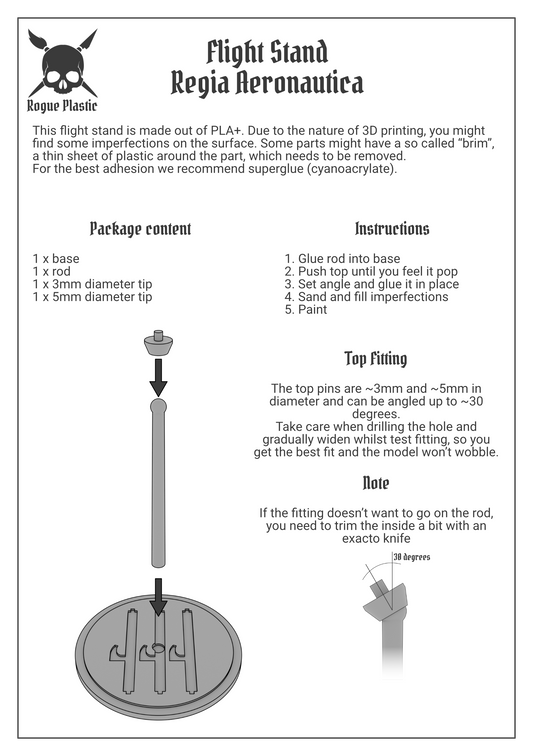 Rogue Plastic

Flight Stand
Regia Aeronautica

This flight stand is made out of PLA+. Due to the nature of 3D printing, you might find some imperfections on the surface. Some parts might have a so called "brim", a thin sheet of plastic around the part, which needs to be removed.
For the best adhesion we recommend superglue (cyanoacrylate).

Package content

1 x base
1 x rod
1 x 3mm diameter tip
1 x 5mm diameter tip

Instructions

1. Glue rod into base
2. Push top until you feel it pop
3. Set angle and glue it in place
4. Sand and fill imperfections
5. Paint

Top Fitting

The top pins are ~3mm and ~5mm in diameter and can be angled up to ~30 degrees.
Take care when drilling the hole and gradually widen whilst test fitting, so you get the best fit and the model won't wobble.

Note

If the fitting doesn't want to go on the rod, you need to trim the inside a bit with an exacto knife

30 degrees