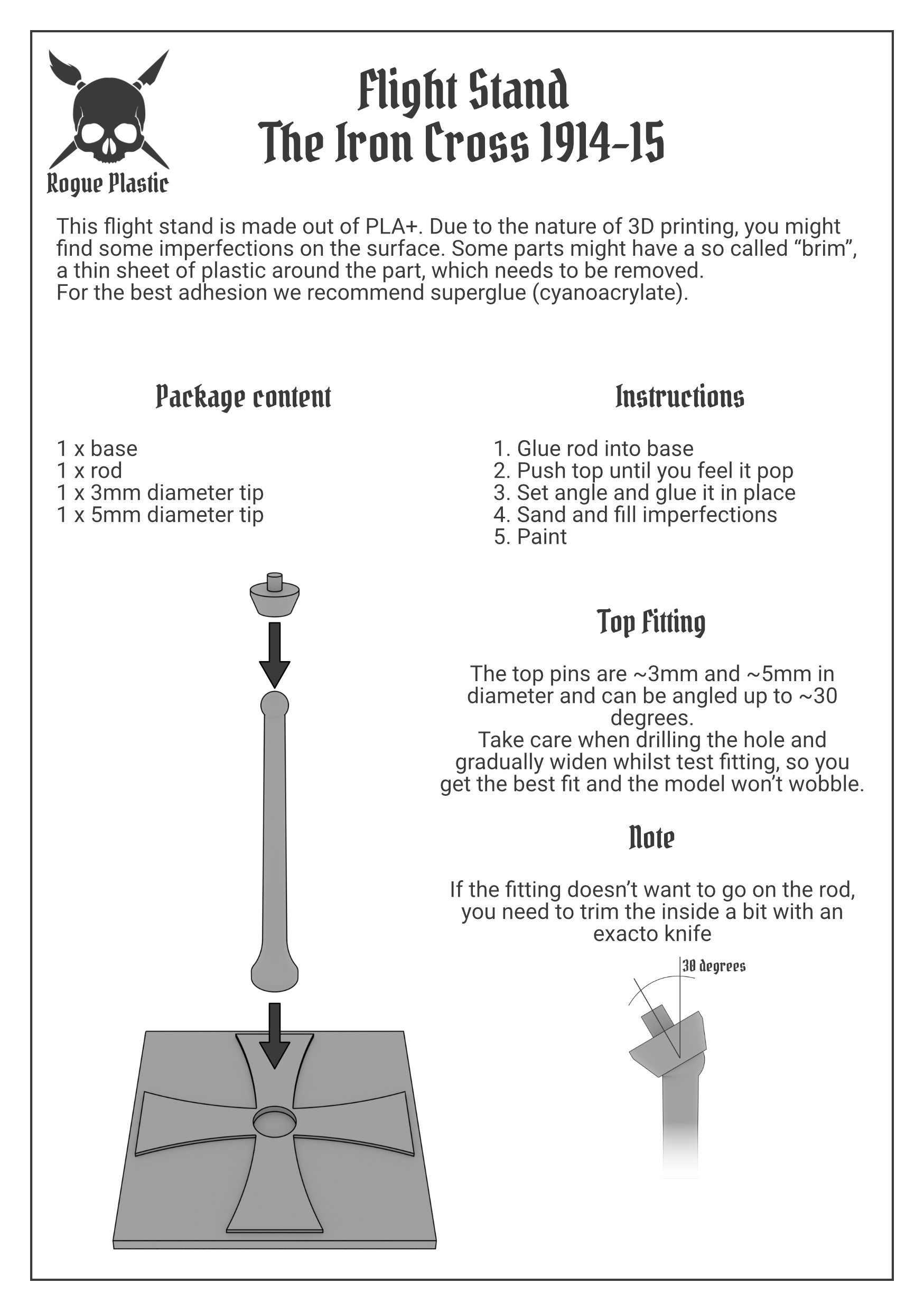 Rogue Plastic

Flight Stand
The Iron Cross 1914-15

This flight stand is made out of PLA+. Due to the nature of 3D printing, you might find some imperfections on the surface. Some parts might have a so called “brim”, a thin sheet of plastic around the part, which needs to be removed.
For the best adhesion we recommend superglue (cyanoacrylate).

Package content

1 x base
1 x rod
1 x 3mm diameter tip
1 x 5mm diameter tip

Instructions

1. Glue rod into base
2. Push top until you feel it pop
3. Set angle and glue it in place
4. Sand and fill imperfections
5. Paint

Top Fitting

The top pins are ~3mm and ~5mm in diameter and can be angled up to ~30 degrees.
Take care when drilling the hole and gradually widen whilst test fitting, so you get the best fit and the model won’t wobble.

Note

If the fitting doesn’t want to go on the rod, you need to trim the inside a bit with an exacto knife

30 degrees