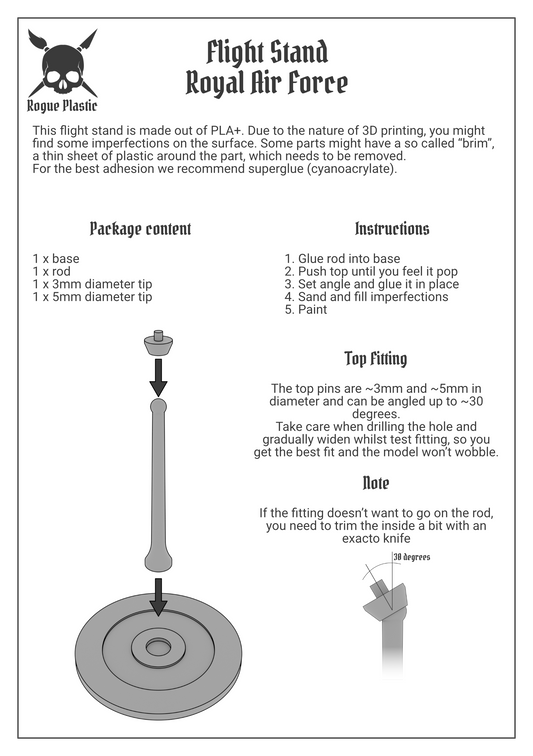 Rogue Plastic

Flight Stand
Royal Air Force

This flight stand is made out of PLA+. Due to the nature of 3D printing, you might find some imperfections on the surface. Some parts might have a so called "brim", a thin sheet of plastic around the part, which needs to be removed.
For the best adhesion we recommend superglue (cyanoacrylate).

Package content

1 x base
1 x rod
1 x 3mm diameter tip
1 x 5mm diameter tip

Instructions

1. Glue rod into base
2. Push top until you feel it pop
3. Set angle and glue it in place
4. Sand and fill imperfections
5. Paint

Top Fitting

The top pins are ~3mm and ~5mm in diameter and can be angled up to ~30 degrees.
Take care when drilling the hole and gradually widen whilst test fitting, so you get the best fit and the model won't wobble.

Note

If the fitting doesn't want to go on the rod, you need to trim the inside a bit with an exacto knife

30 degrees