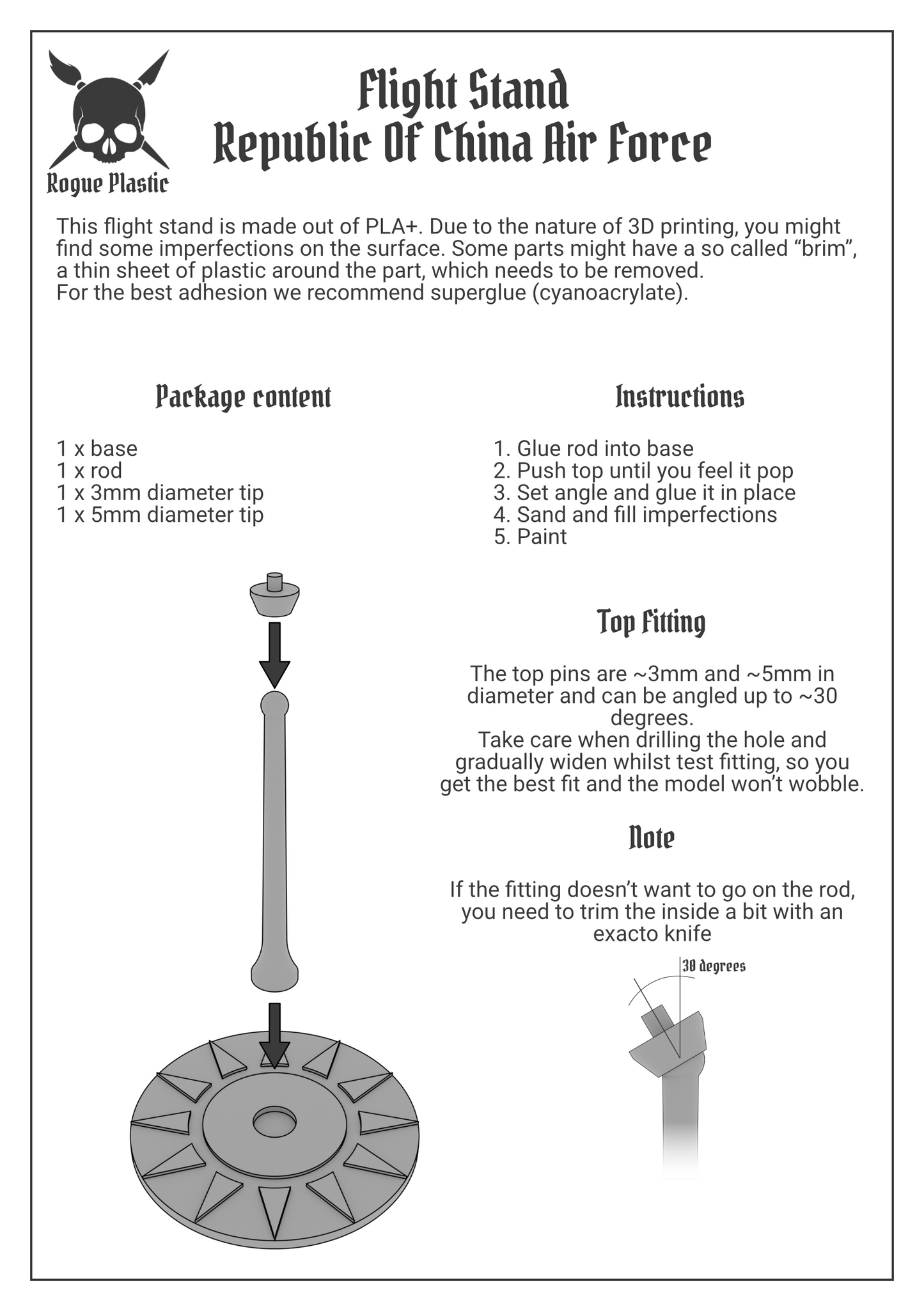 Rogue Plastic

Flight Stand
Republic Of China Air Force

This flight stand is made out of PLA+. Due to the nature of 3D printing, you might find some imperfections on the surface. Some parts might have a so called “brim”, a thin sheet of plastic around the part, which needs to be removed.
For the best adhesion we recommend superglue (cyanoacrylate).

Package content

1 x base
1 x rod
1 x 3mm diameter tip
1 x 5mm diameter tip

Instructions

1. Glue rod into base
2. Push top until you feel it pop
3. Set angle and glue it in place
4. Sand and fill imperfections
5. Paint

Top Fitting

The top pins are ~3mm and ~5mm in diameter and can be angled up to ~30 degrees.
Take care when drilling the hole and gradually widen whilst test fitting, so you get the best fit and the model won’t wobble.

Note

If the fitting doesn’t want to go on the rod, you need to trim the inside a bit with an exacto knife

30 degrees