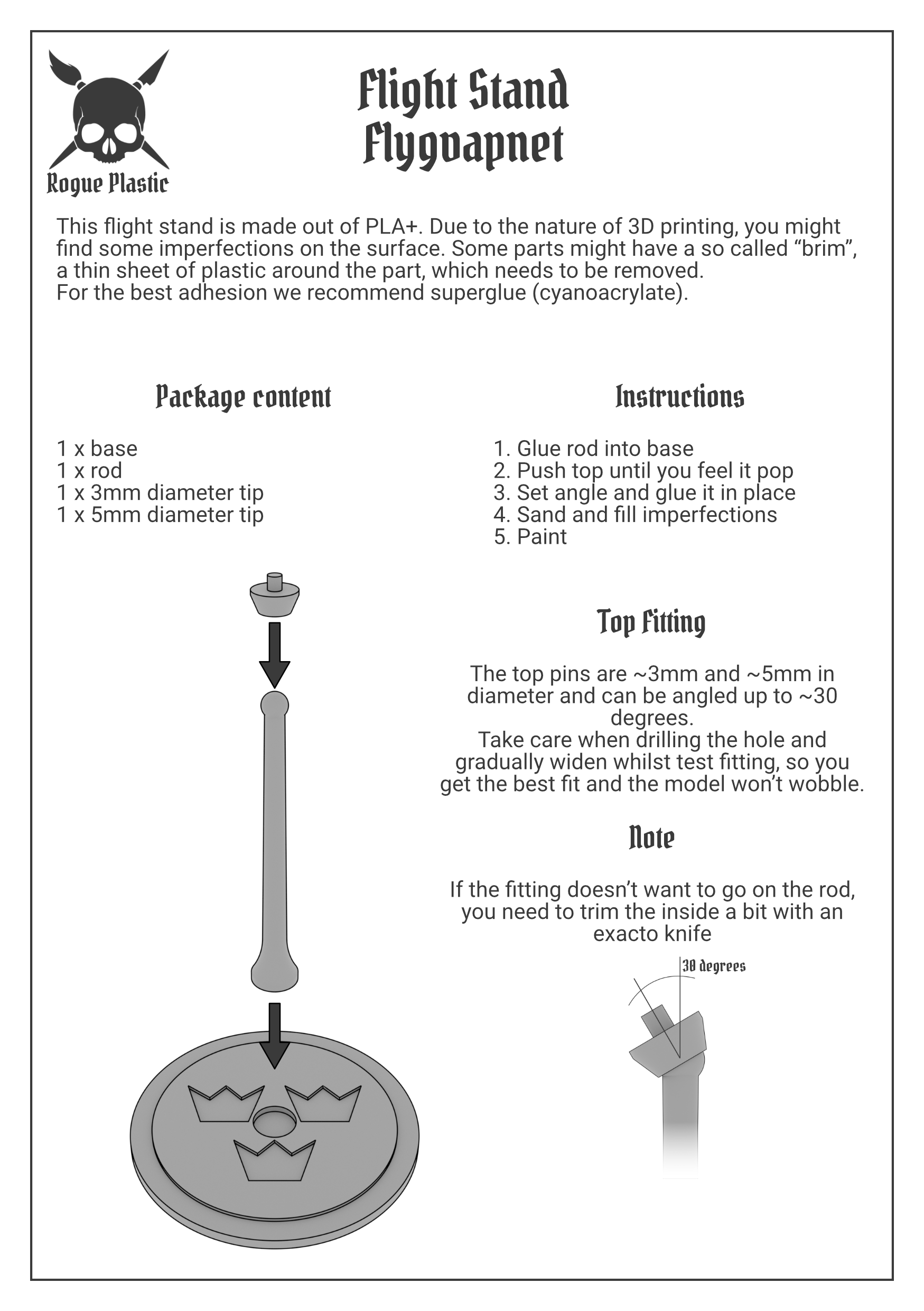 Rogue Plastic

Flight Stand
Flygvapnet

This flight stand is made out of PLA+. Due to the nature of 3D printing, you might find some imperfections on the surface. Some parts might have a so called “brim”, a thin sheet of plastic around the part, which needs to be removed.
For the best adhesion we recommend superglue (cyanoacrylate).

Package content

1 x base
1 x rod
1 x 3mm diameter tip
1 x 5mm diameter tip

Instructions

1. Glue rod into base
2. Push top until you feel it pop
3. Set angle and glue it in place
4. Sand and fill imperfections
5. Paint

Top Fitting

The top pins are ~3mm and ~5mm in diameter and can be angled up to ~30 degrees.
Take care when drilling the hole and gradually widen whilst test fitting, so you get the best fit and the model won’t wobble.

Note

If the fitting doesn’t want to go on the rod, you need to trim the inside a bit with an exacto knife

30 degrees